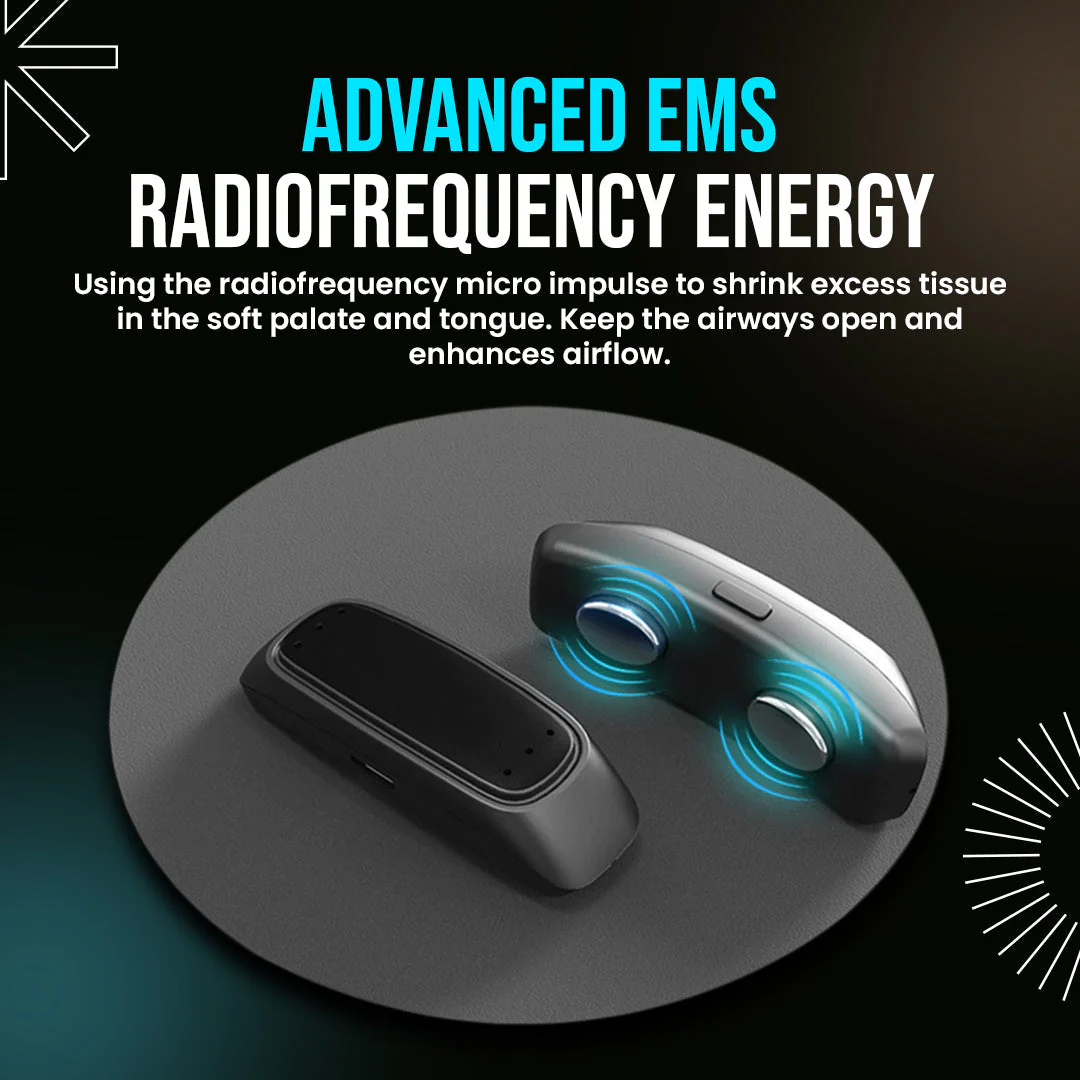 ADVANCED EMS
RADIOFREQUENCY ENERGY

Using the radiofrequency micro impulse to shrink excess tissue in the soft palate and tongue. Keep the airways open and enhances airflow.